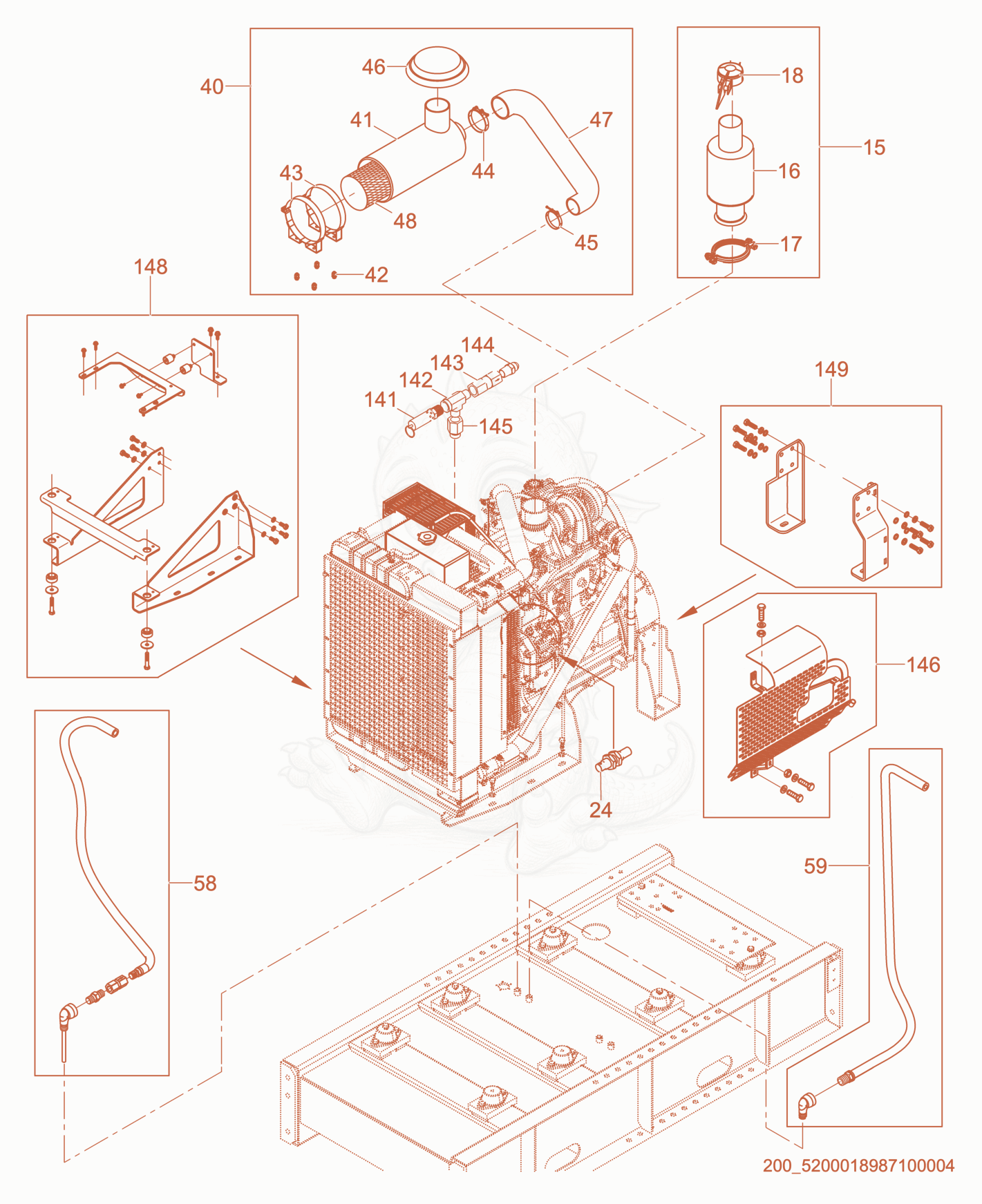 40
46
41
47
44
43
48
45
42
18
15
16
17
148
144
143
142
141
145
149
146
24
58
59
200_5200018987100004