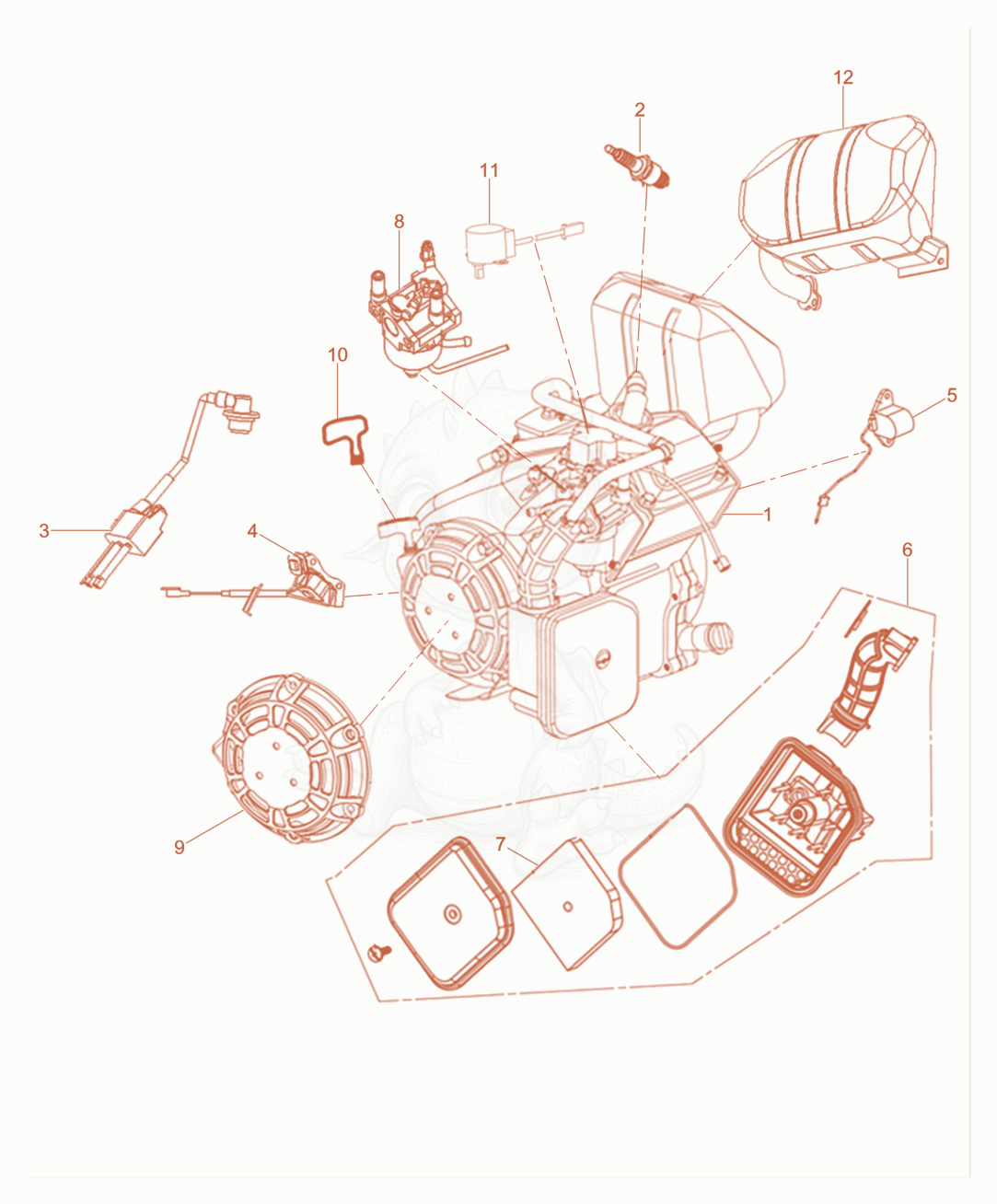 12
2
11
8
10
5
3
4
1
6
9
7