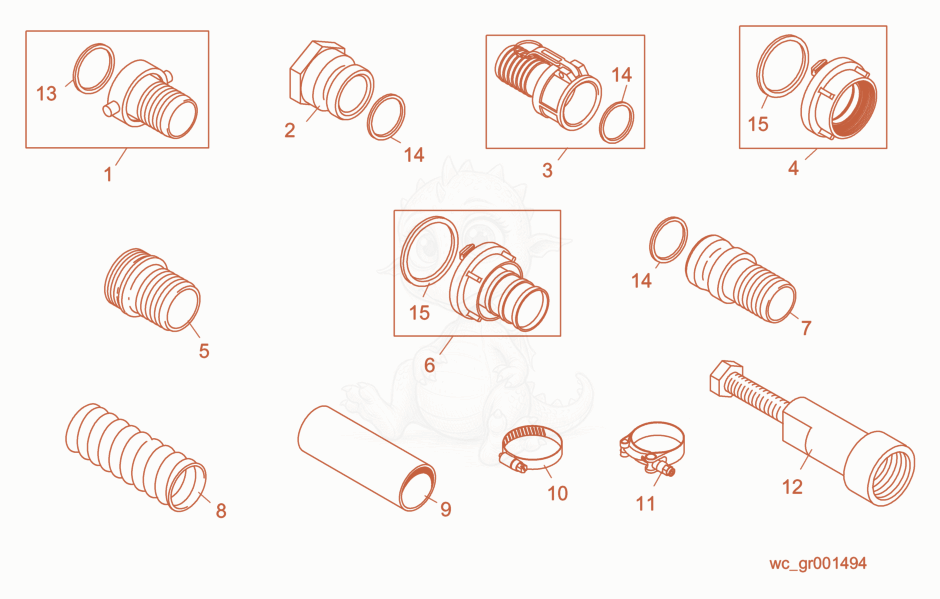 13
1
2
14
14
3
15
4
5
15
6
14
7
8
9
10
11
12
wc_gr001494