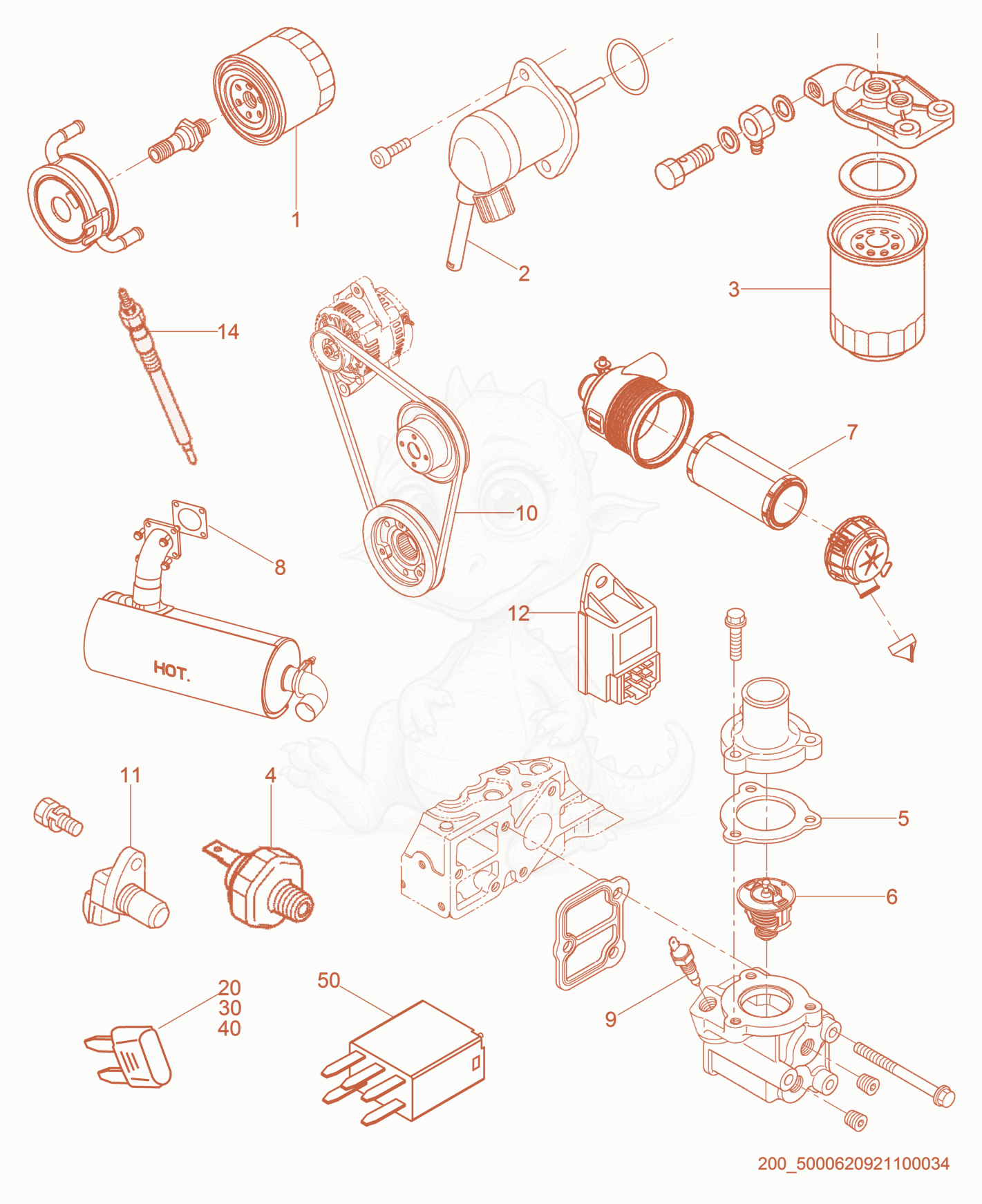 1

2

3

14

7

10

8

12

HOT.

11

4

5

6

20
30
40

50

9

200_5000620921100034