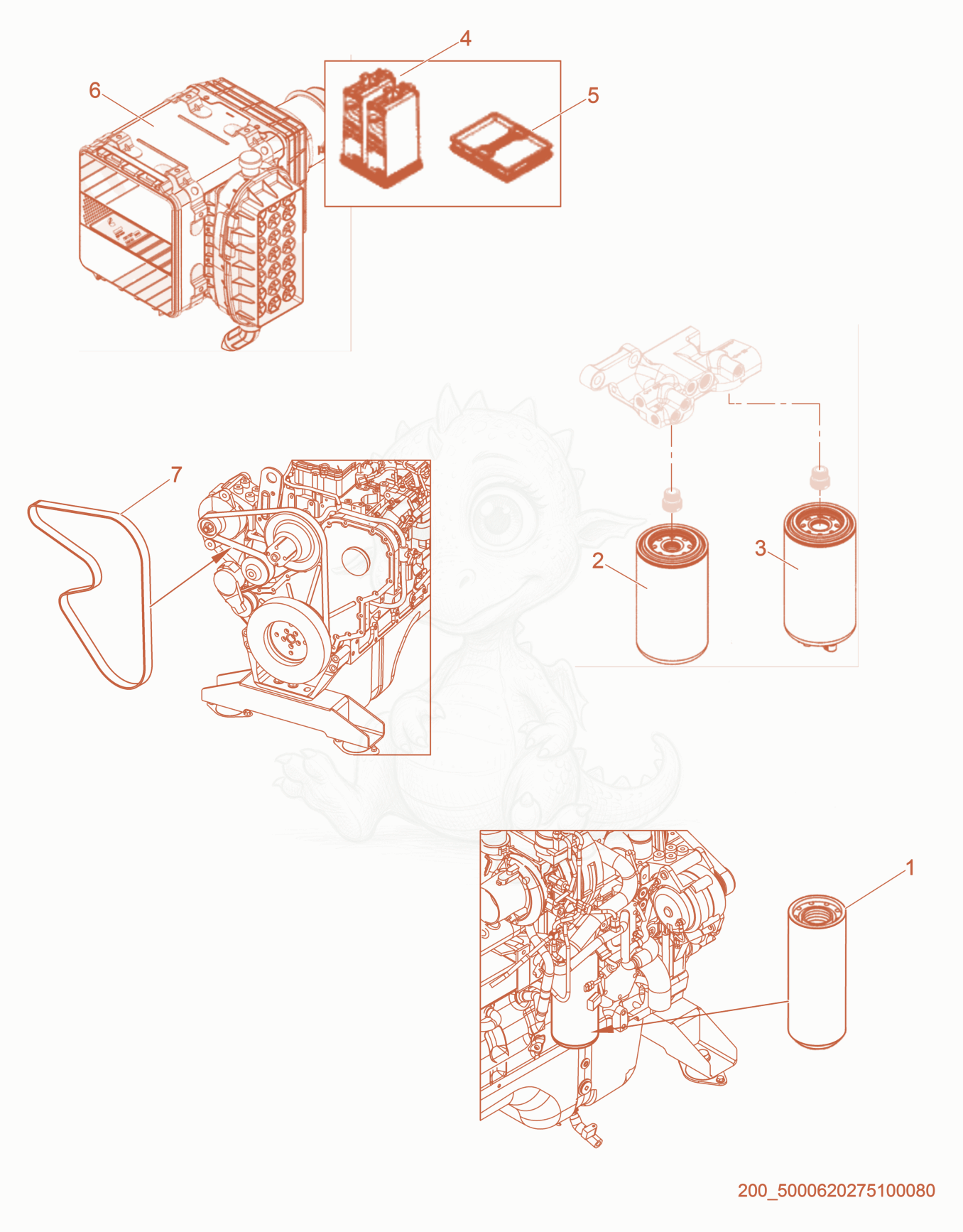 4
6
5
7
2
3
1
200_5000620275100080