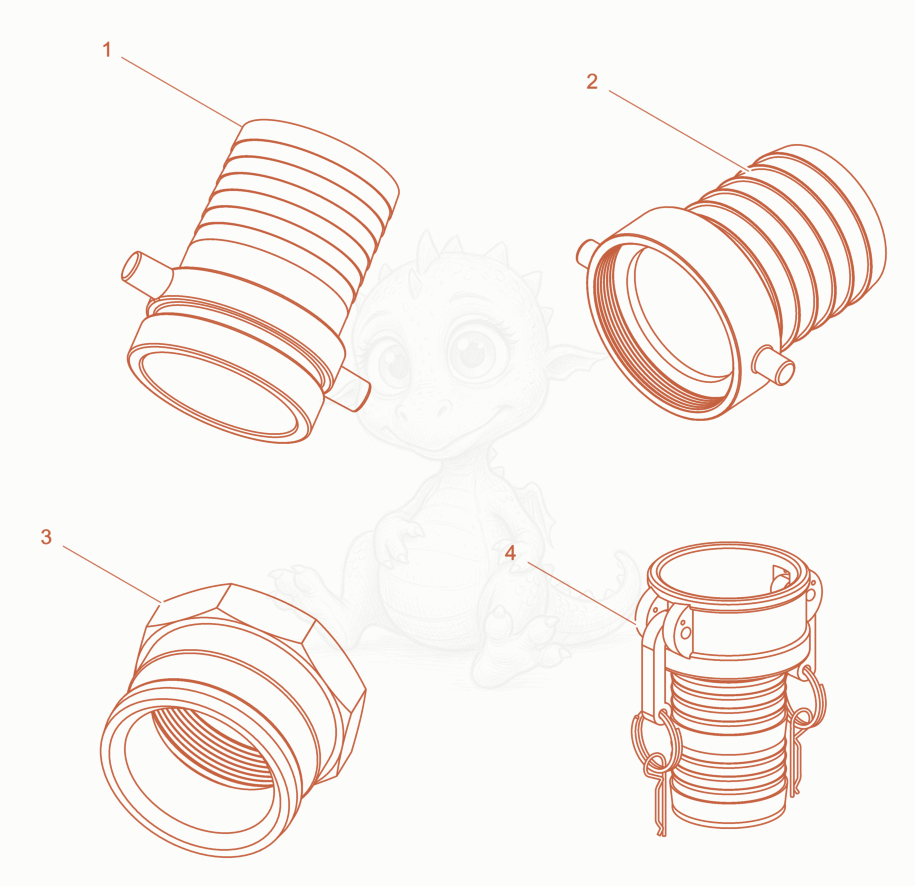 1

2

3

4