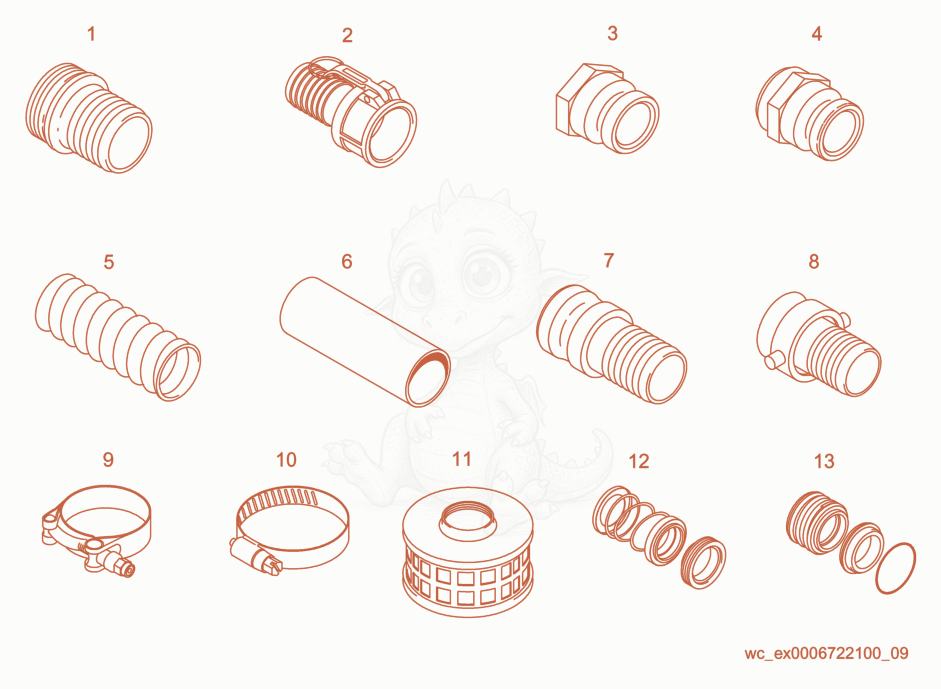 1
2
3
4
5
6
7
8
9
10
11
12
13
wc_ex0006722100_09