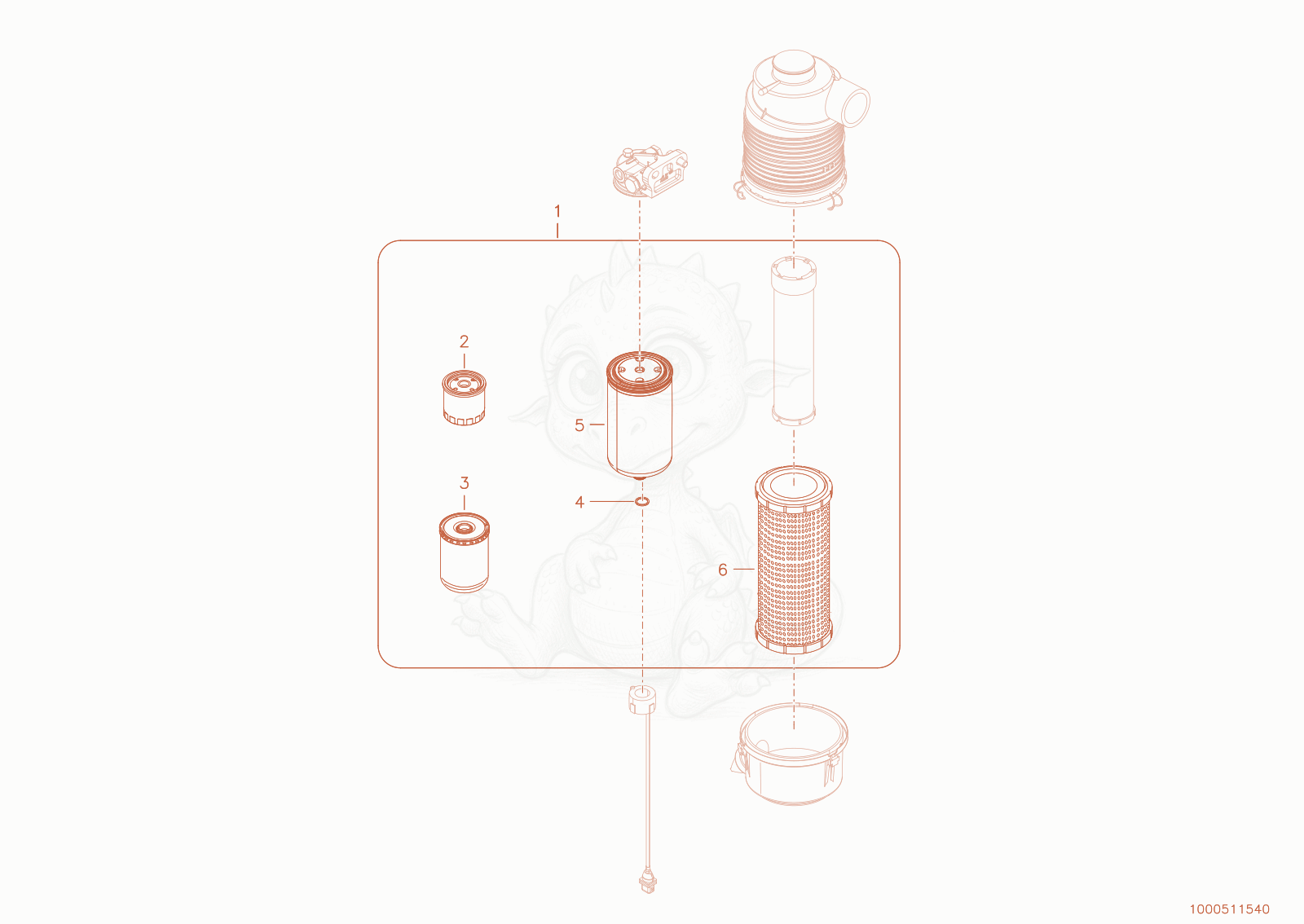 1

2

5

3

4

6

1000511540