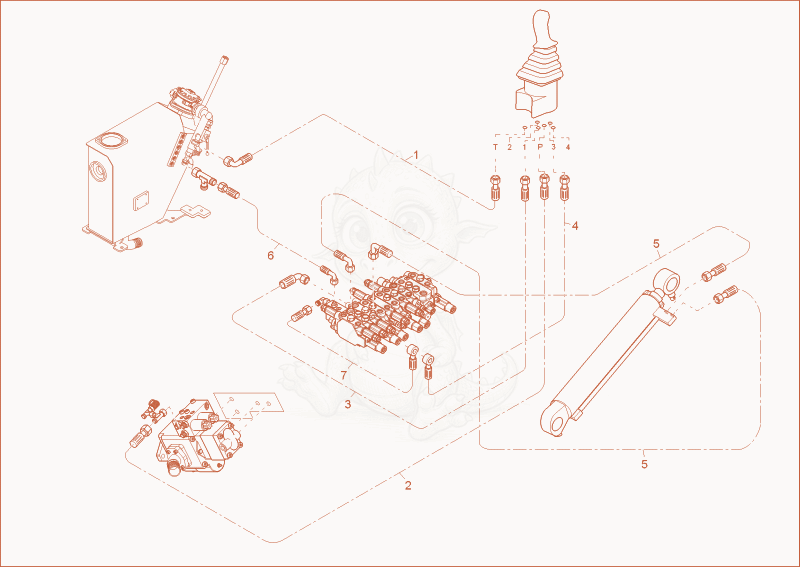 T 2 1 P 3 4
1
4
5
6
7
3
5
2