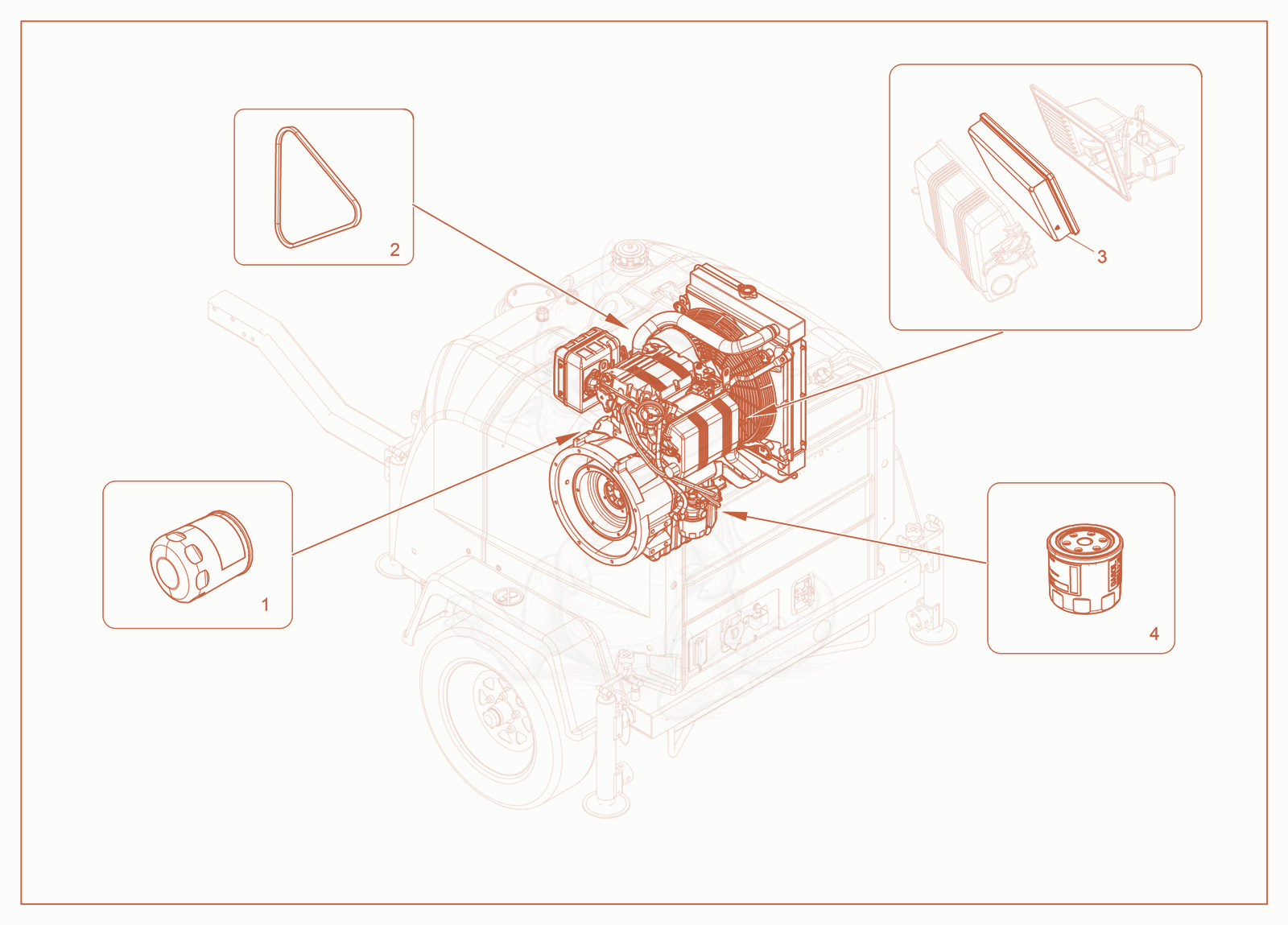 2

3

1

4