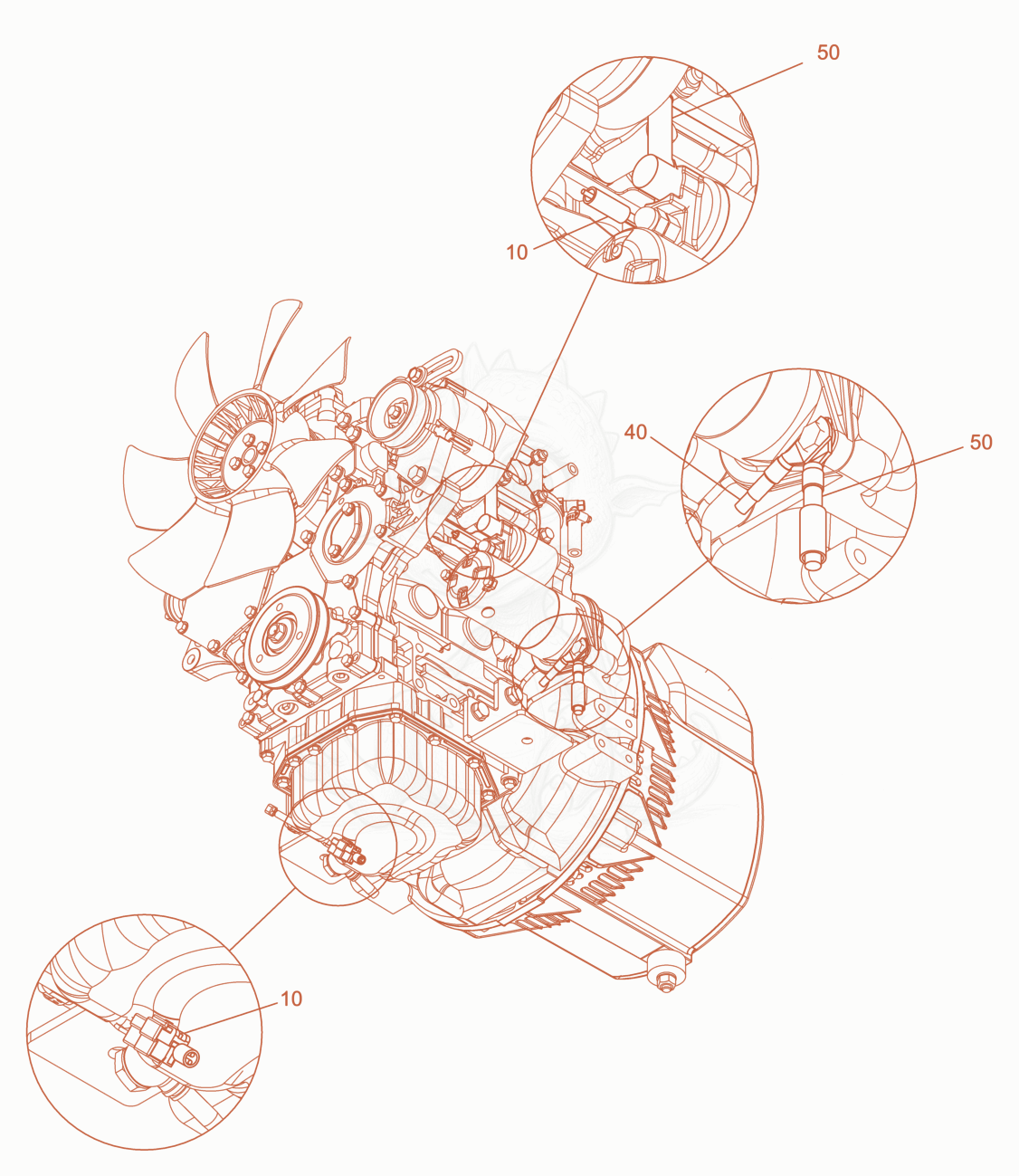 50
10
40
50
10