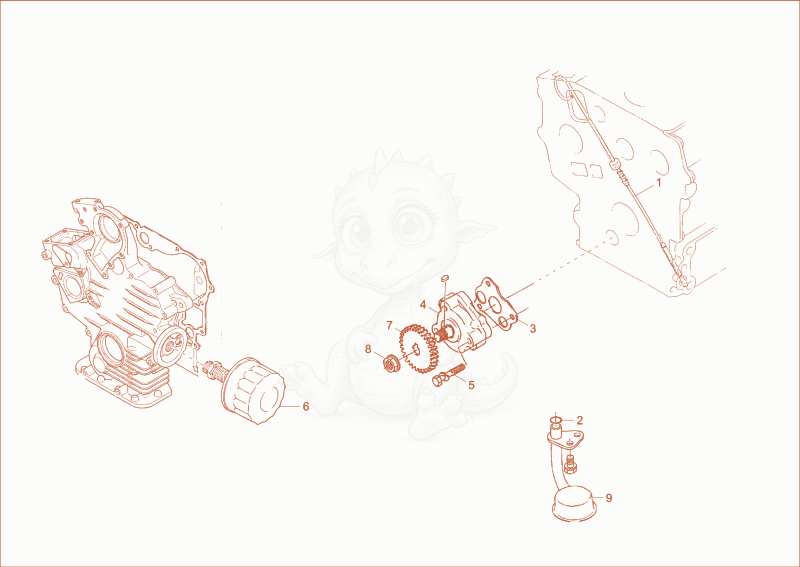 1
4
3
7
8
5
6
2
9