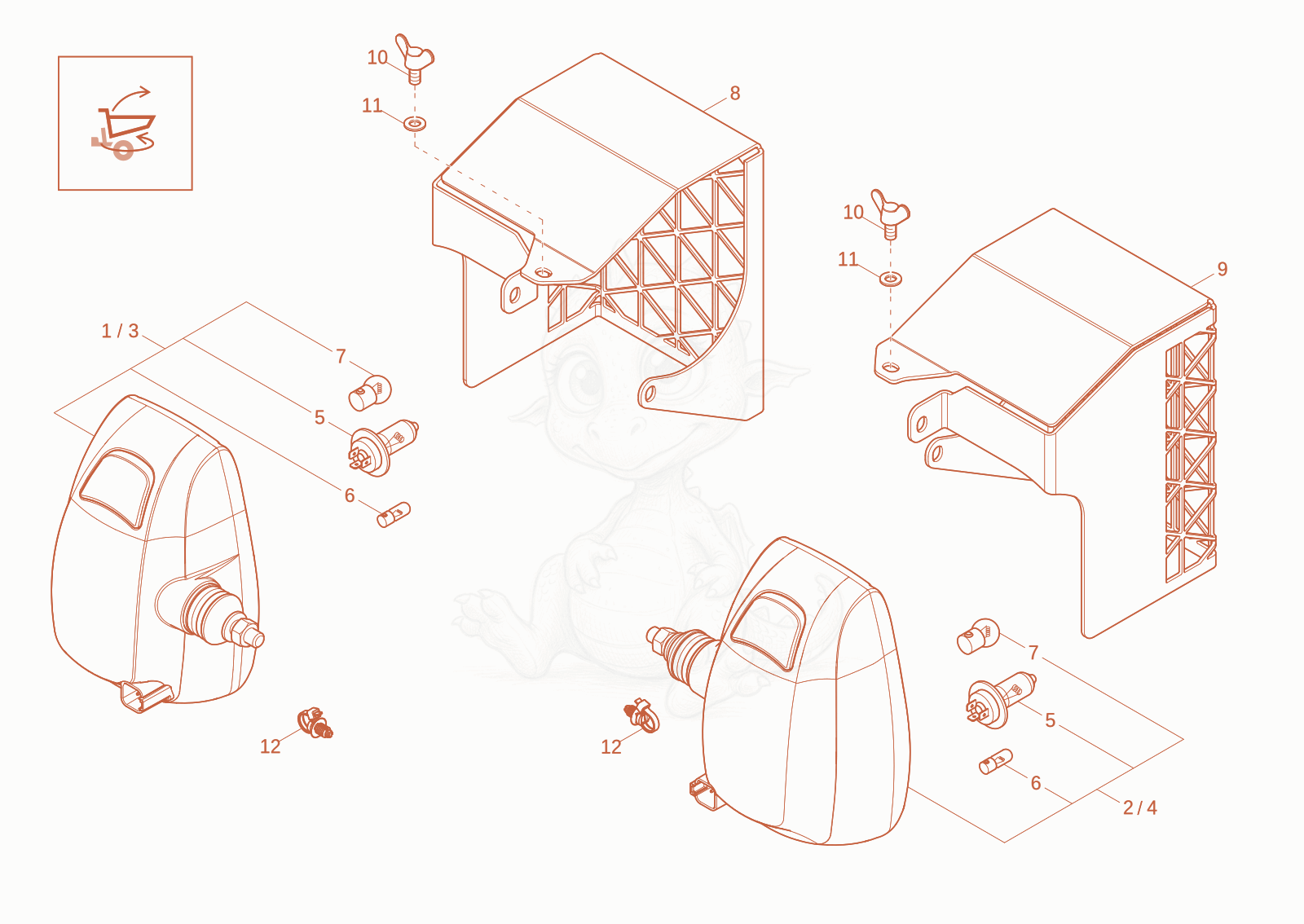 10
11
8
10
11
9
1 / 3
7
5
6
12
12
7
5
6
2 / 4