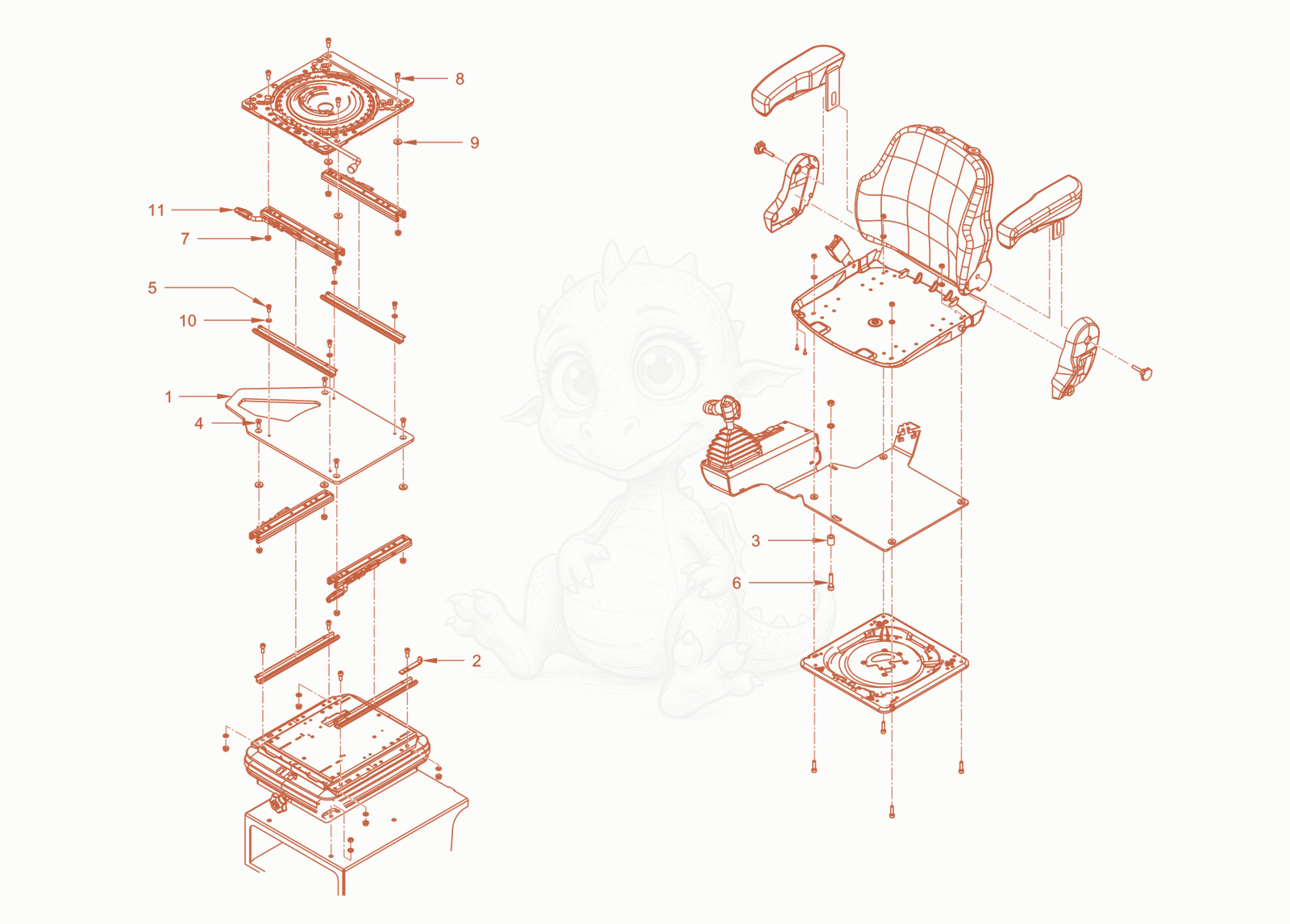 8
9
11
7
5
10
1
4
2
3
6