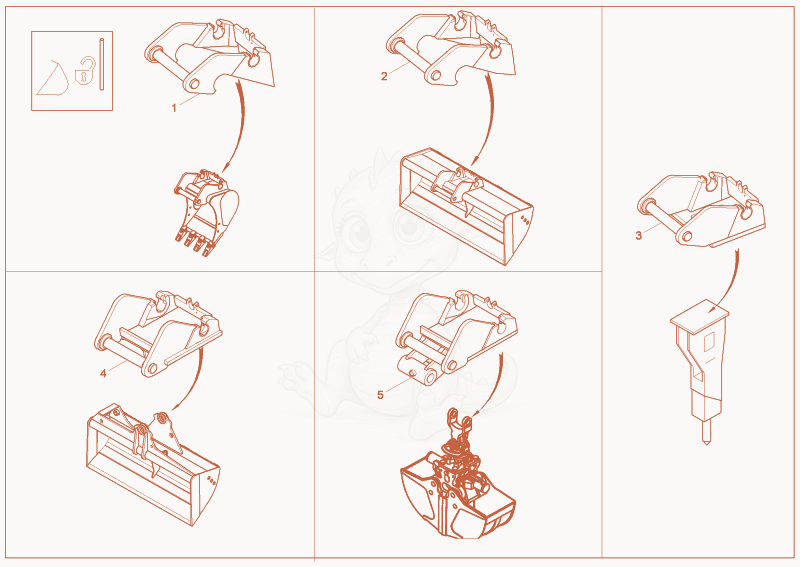 1

2

3

4

5