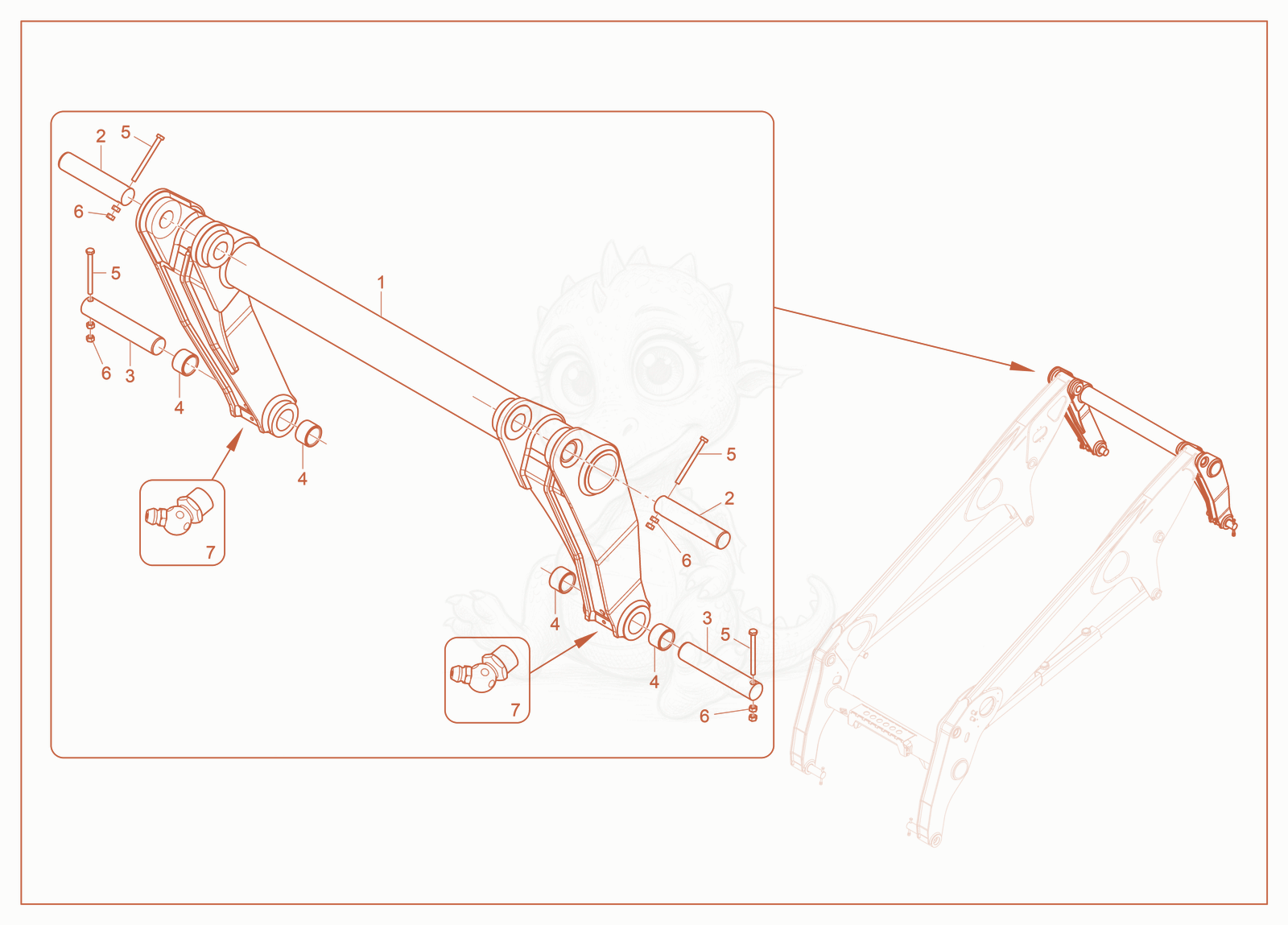 2
5
6
5
1
6
3
4
4
7
5
2
6
4
3
5
4
7
6