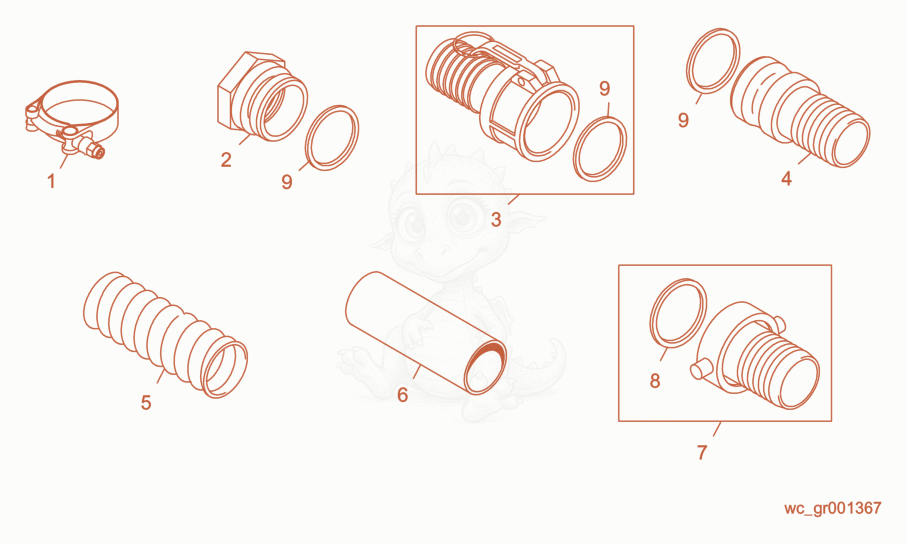 1

2

9

9

3

9

4

5

6

8

7

wc_gr001367