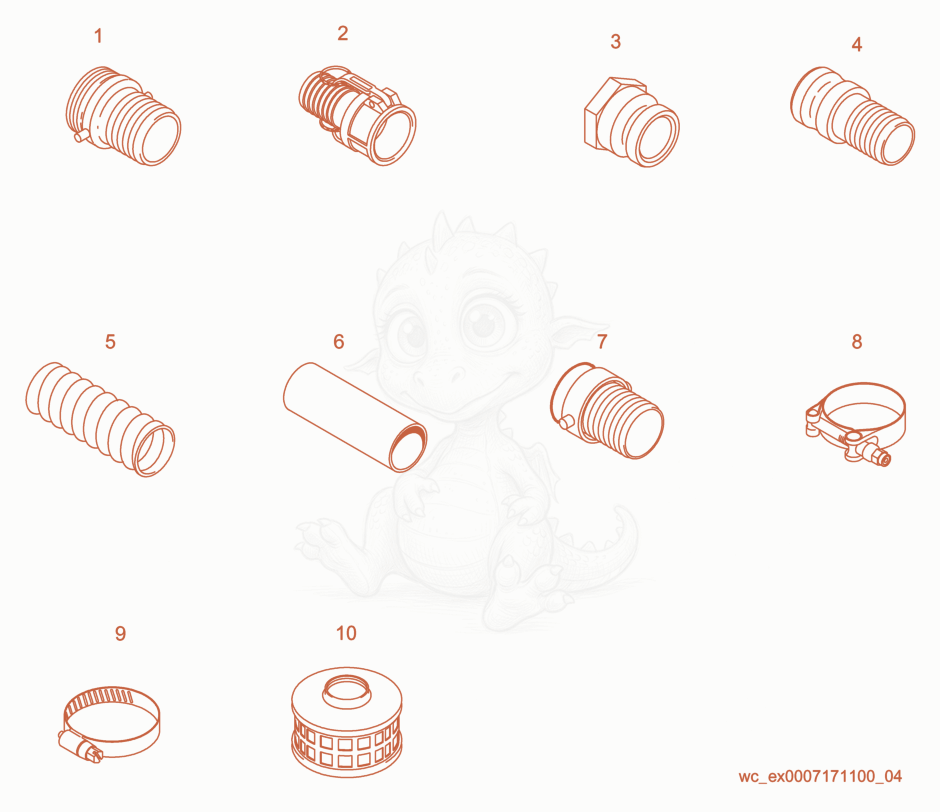 1

2

3

4

5

6

7

8

9

10

wc_ex0007171100_04