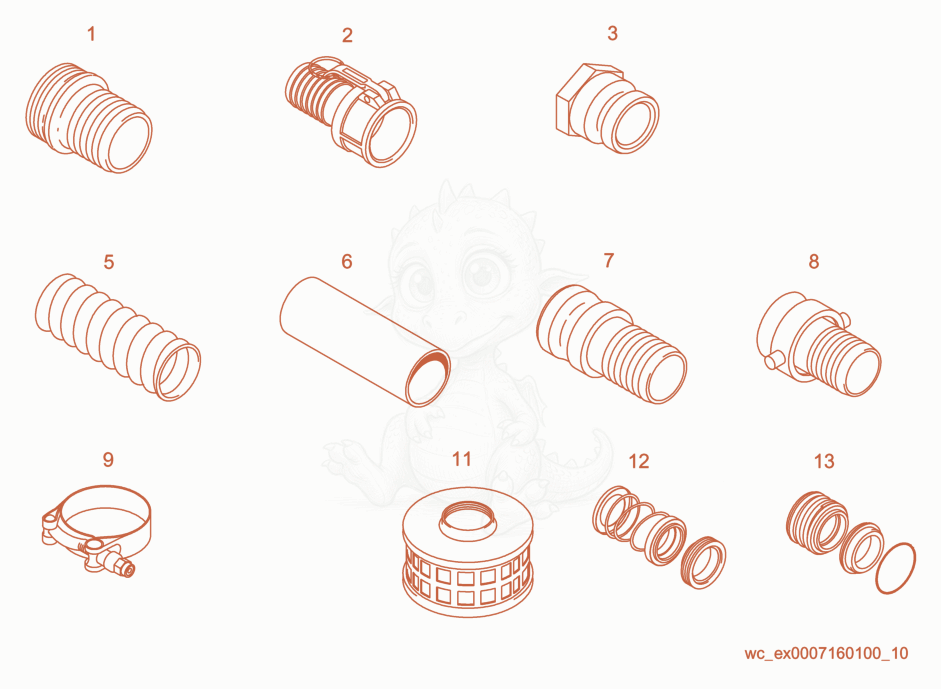 1
2
3
5
6
7
8
9
11
12
13
wc_ex0007160100_10