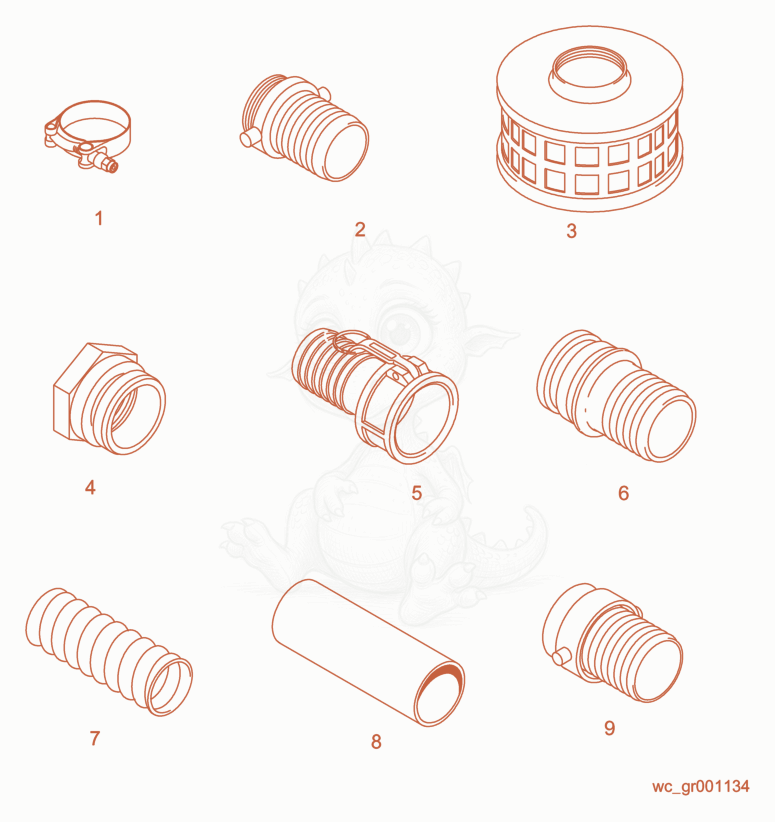 1
2
3
4
5
6
7
8
9
wc_gr001134