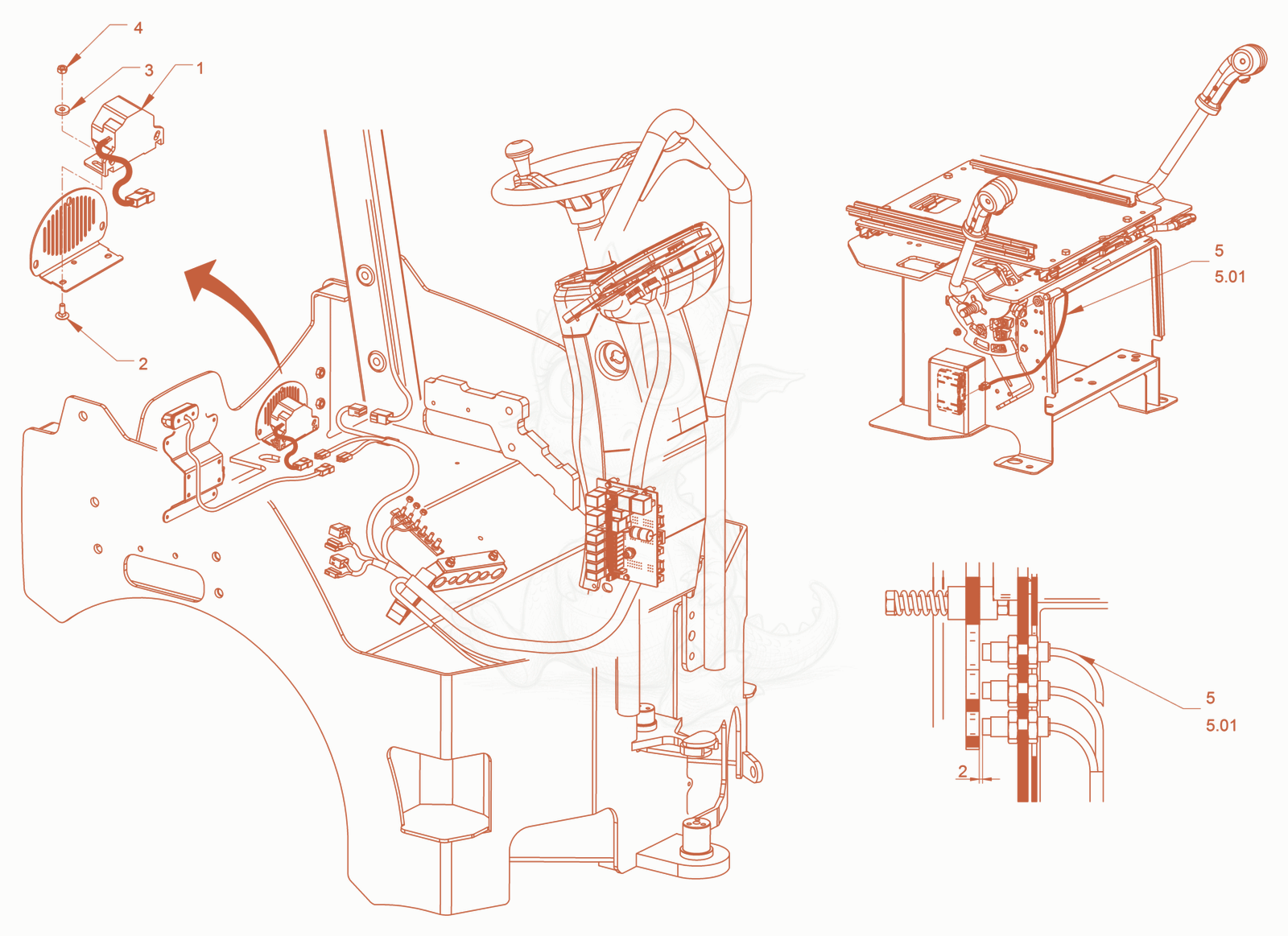 4
3
1
2
5
5.01
5
5.01
2