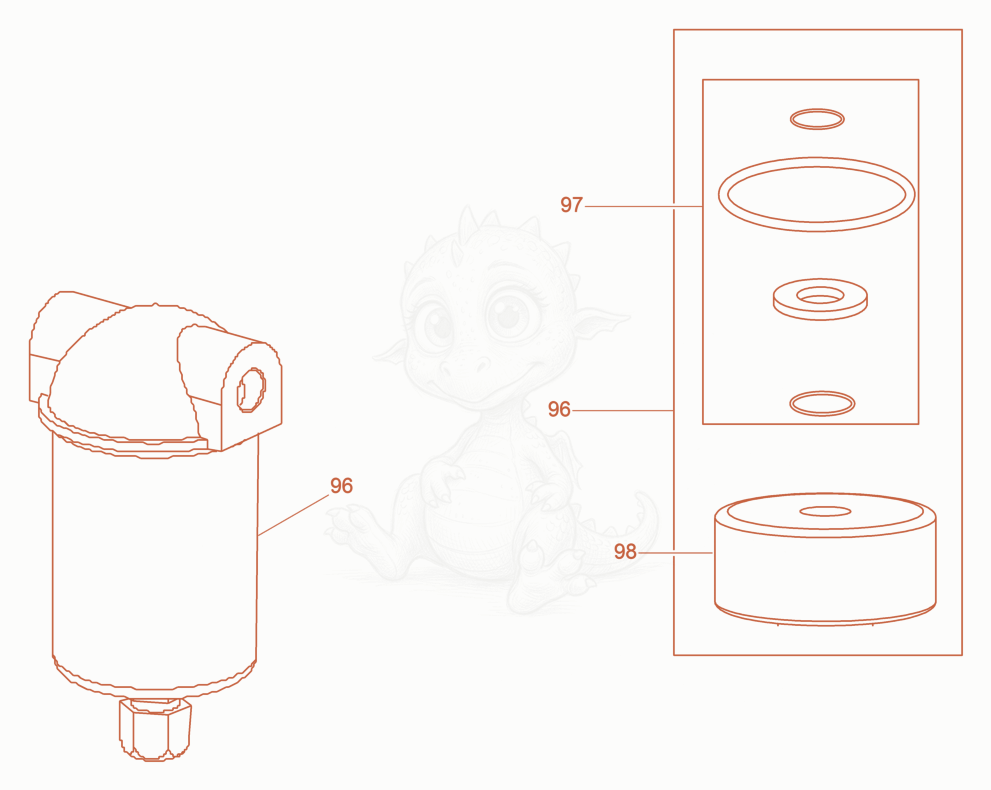 97

96

96

98