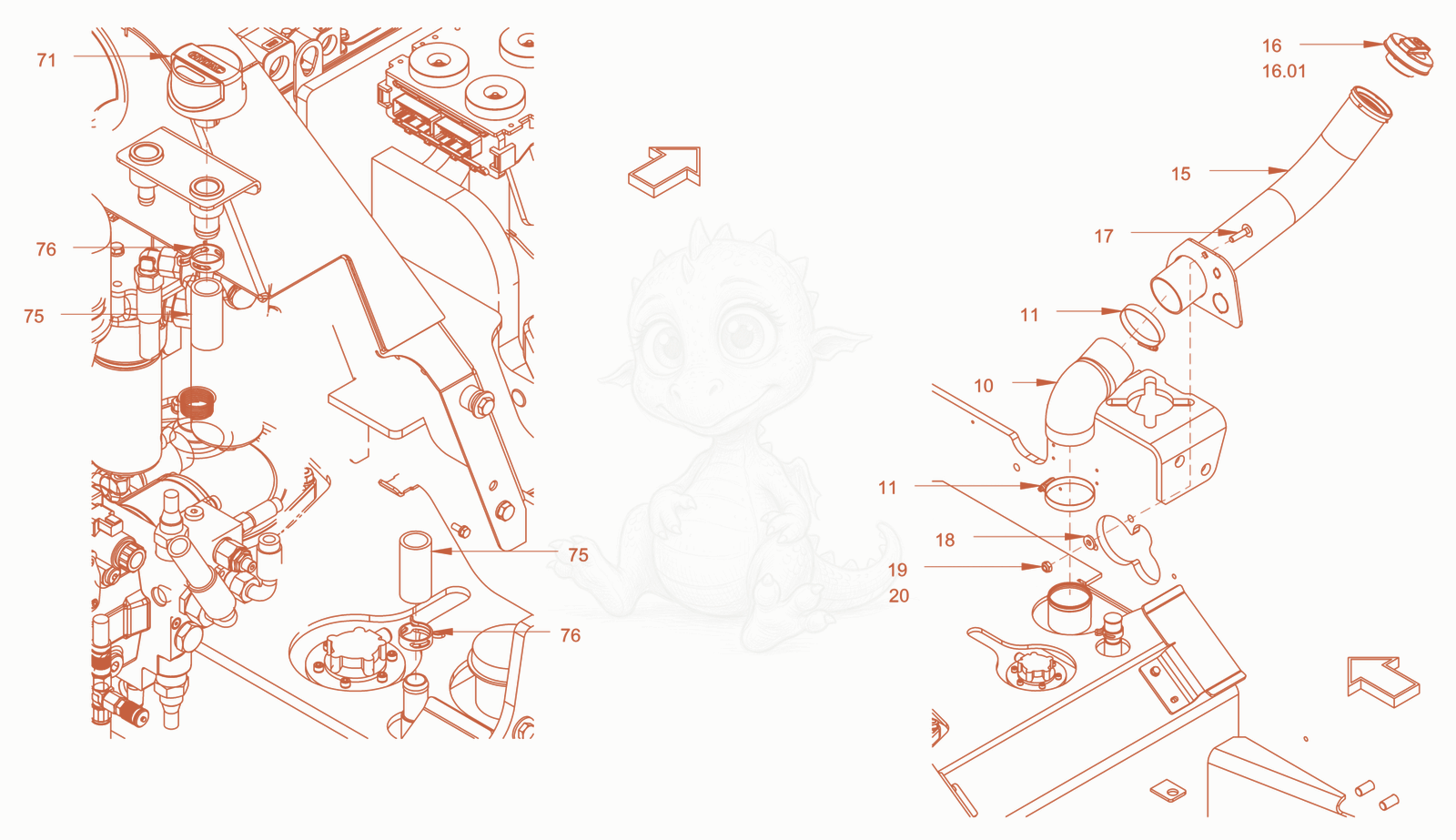 71

76

75

75

76

16
16.01

15

17

11

10

11

18

19
20