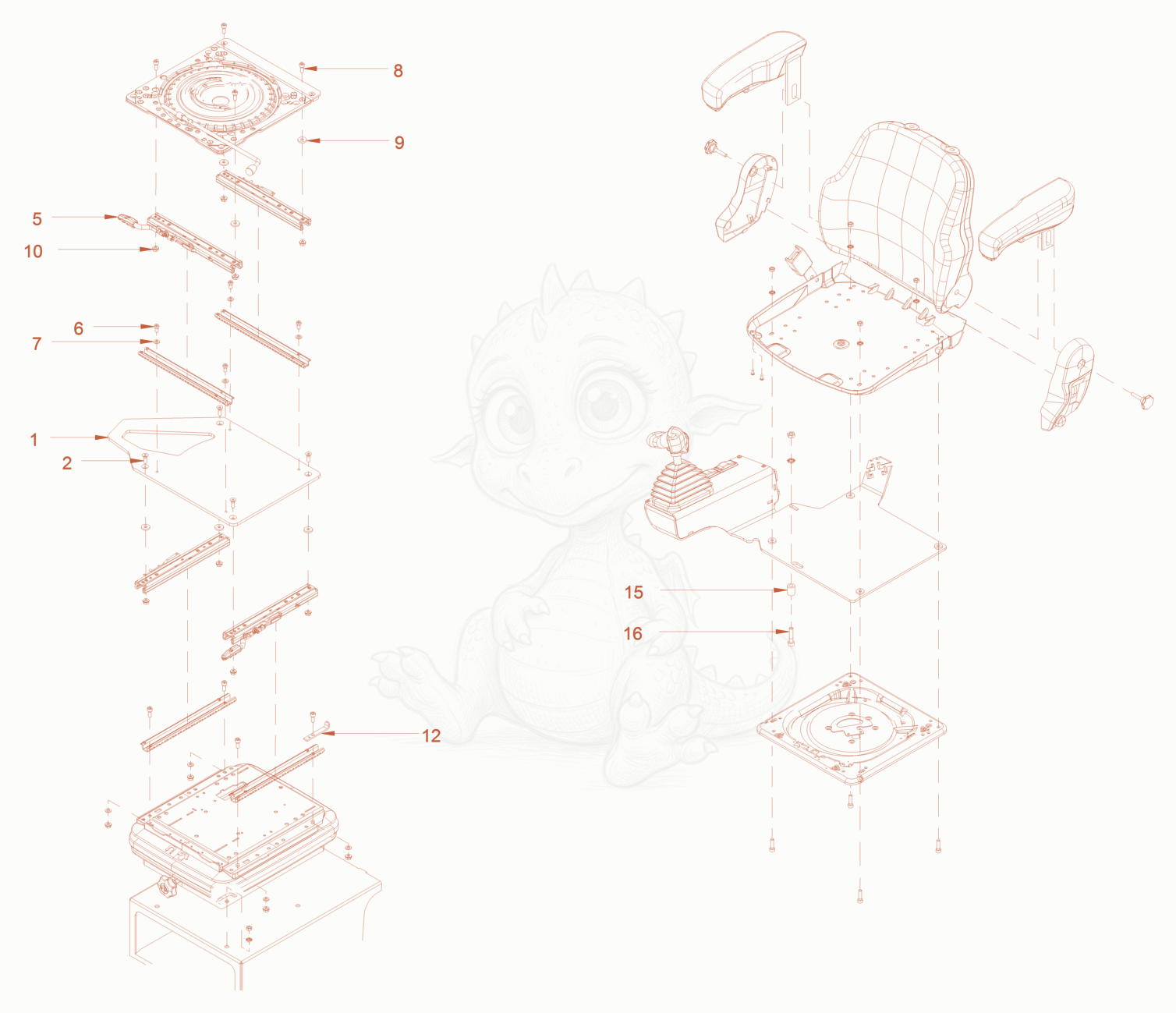 8
9
5
10
6
7
1
2
12
15
16