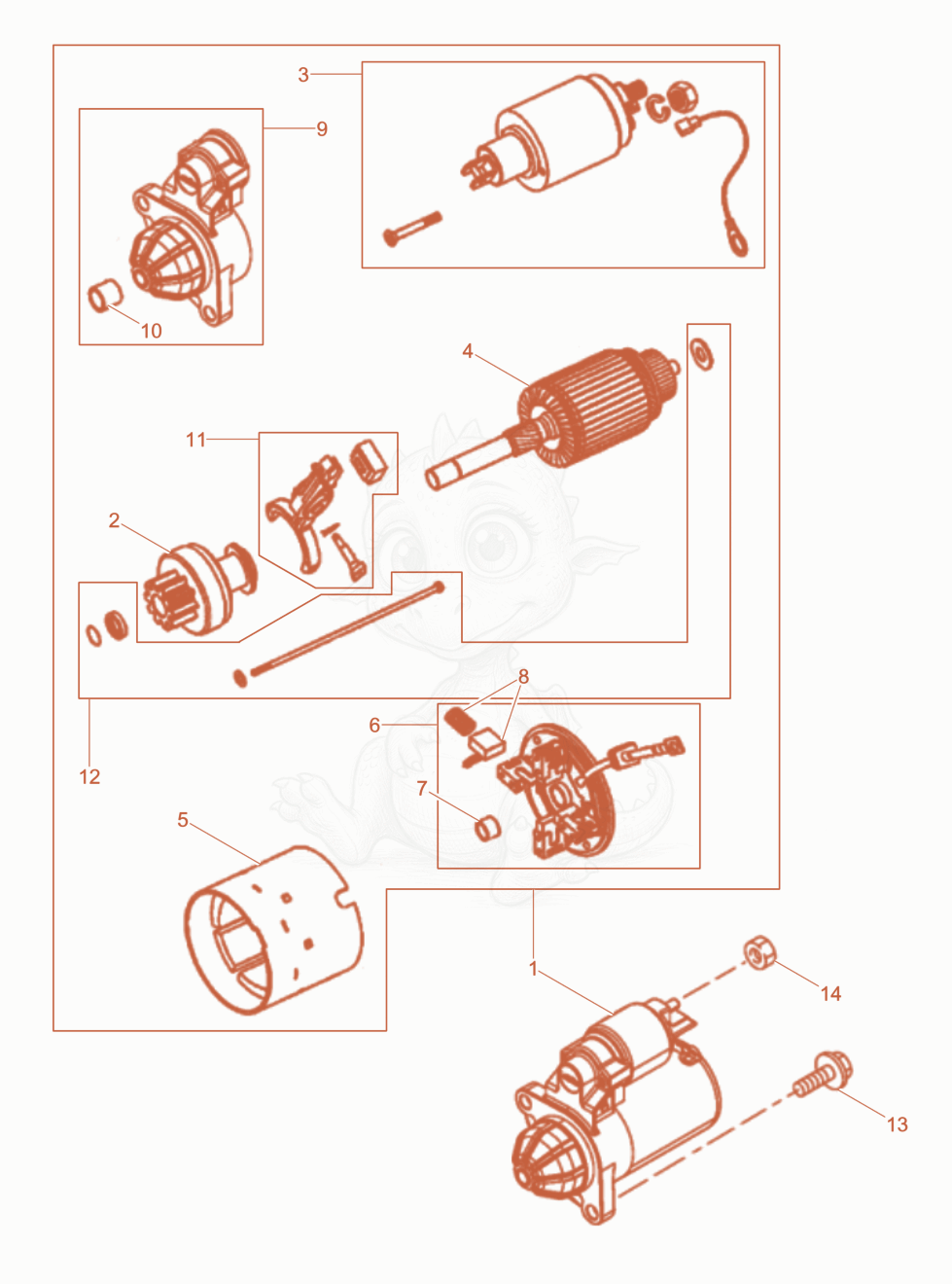 3
9
10
4
11
2
8
6
12
7
5
1
14
13