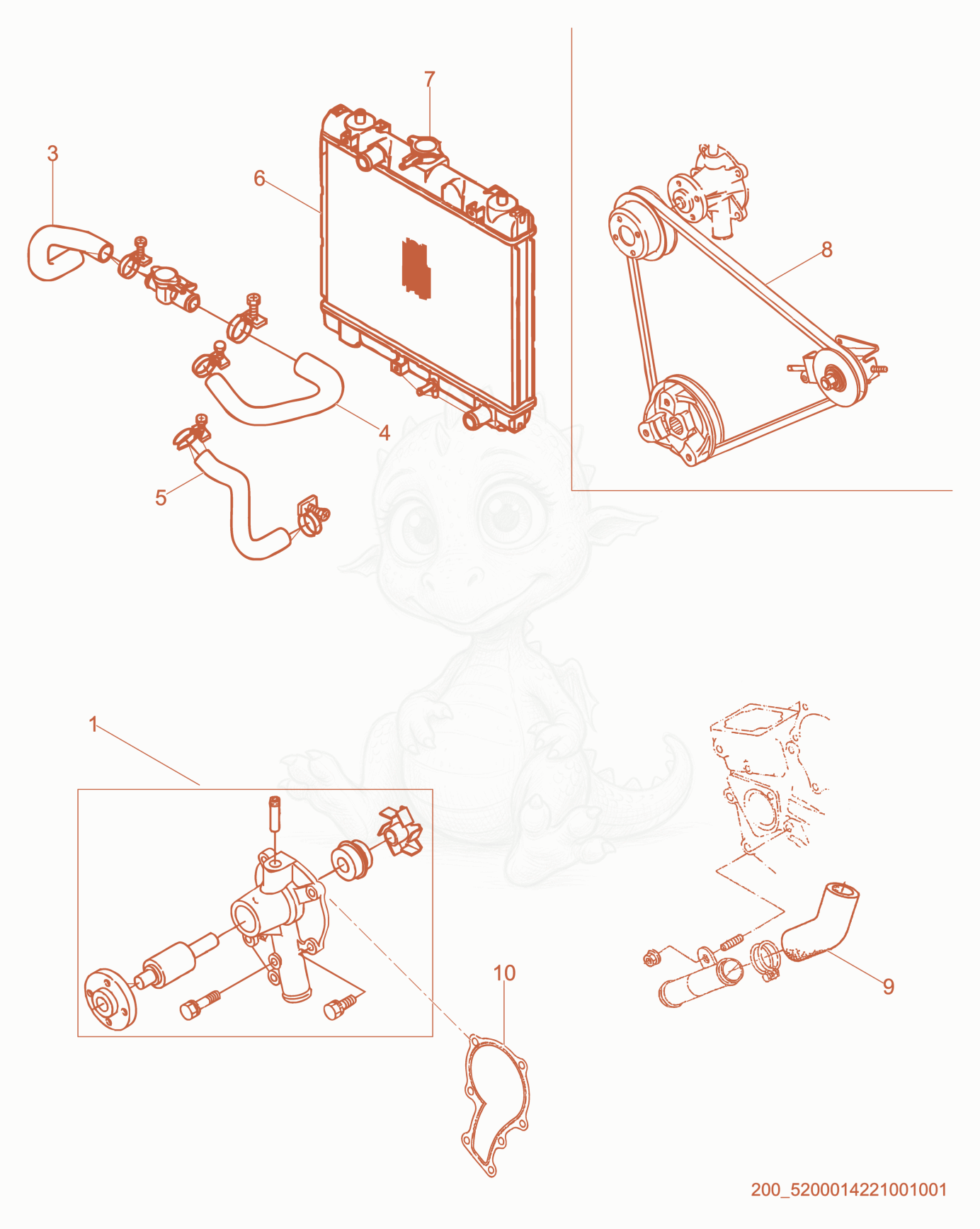 7
3
6
8
4
5
1
10
9
200_5200014221001001